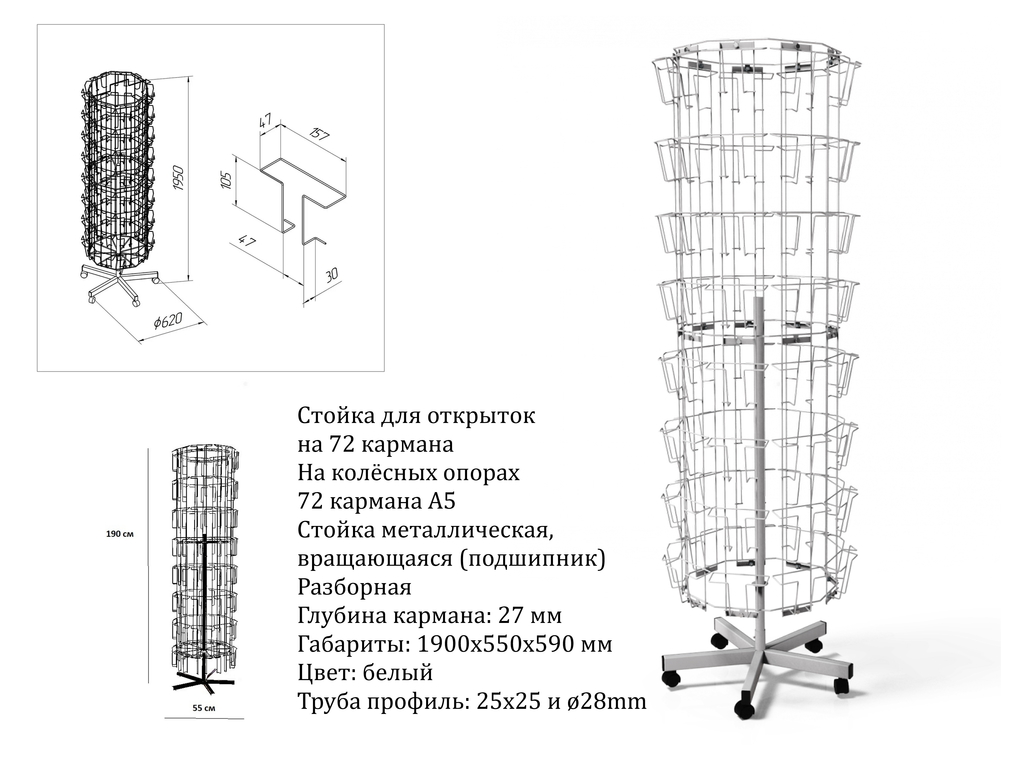 1950

ϕ620

47

157

105

47

30

190 см

55 см

Стойка для открыток
на 72 кармана
На колёсных опорах
72 кармана А5
Стойка металлическая,
вращающаяся (подшипник)
Разборная
Глубина кармана: 27 мм
Габариты: 1900х550х590 мм
Цвет: белый
Труба профиль: 25х25 и ø28mm