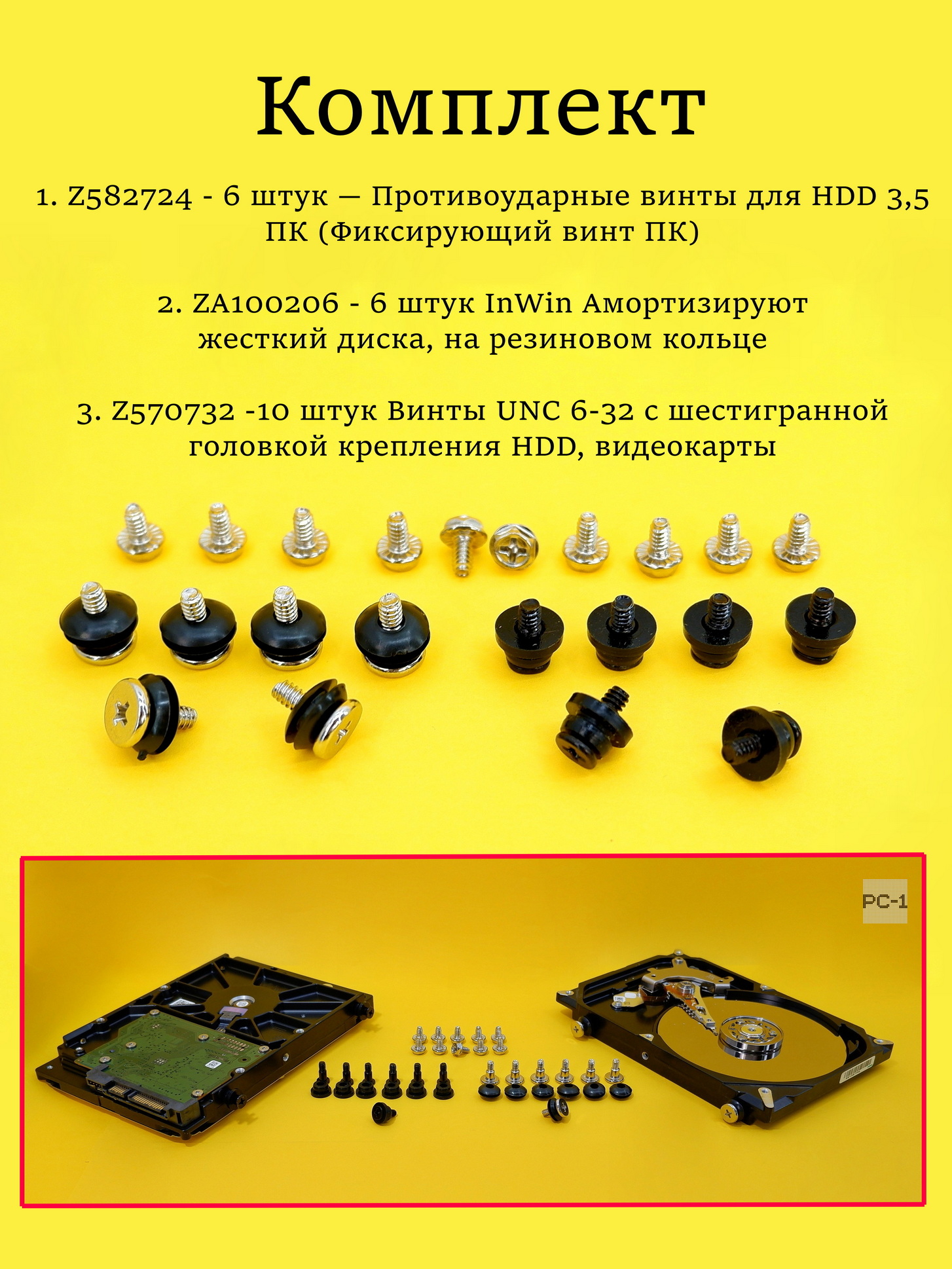 Комплект

1. Z582724 - 6 штук — Противоударные винты для HDD 3,5 ПК (Фиксирующий винт ПК)

2. ZA100206 - 6 штук InWin Амортизируют жесткий диска, на резиновом кольце

3. Z570732 -10 штук Винты UNC 6-32 с шестигранной головкой крепления HDD, видеокарты

PC-1